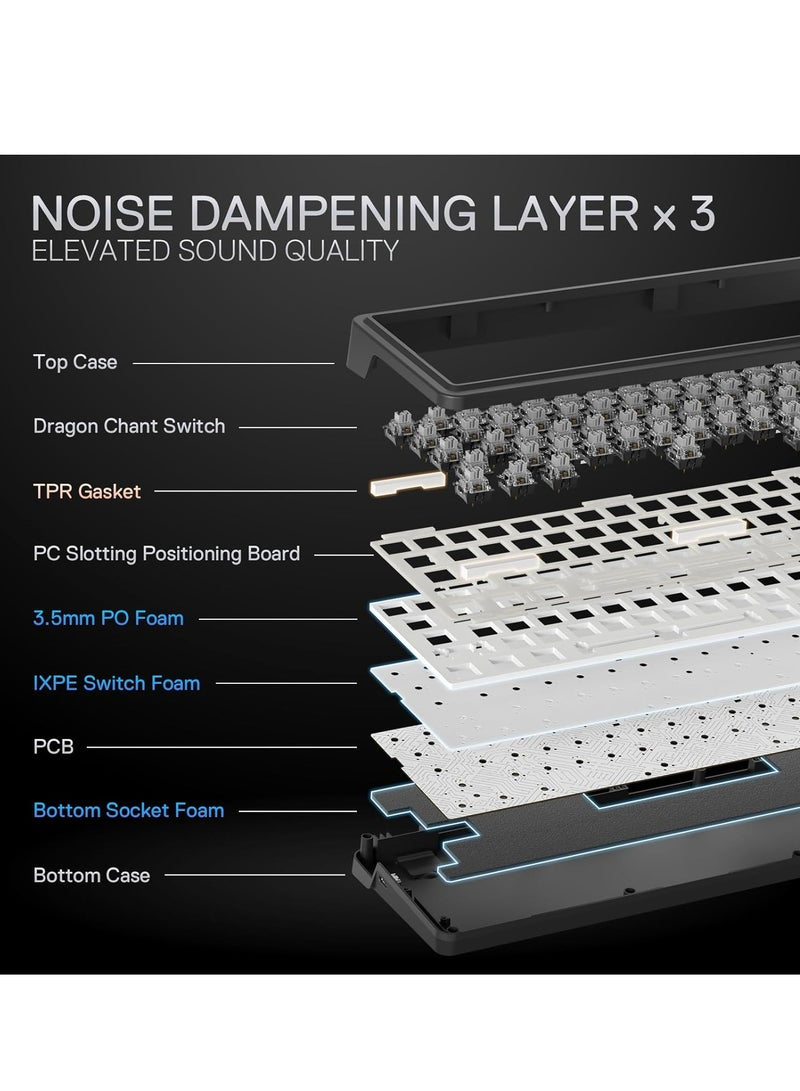 NOISE DAMPENING LAYER x 3
ELEVATED SOUND QUALITY

Top Case

Dragon Chant Switch

TPR Gasket

PC Slotting Positioning Board

3.5mm PO Foam

IXPE Switch Foam

PCB

Bottom Socket Foam

Bottom Case