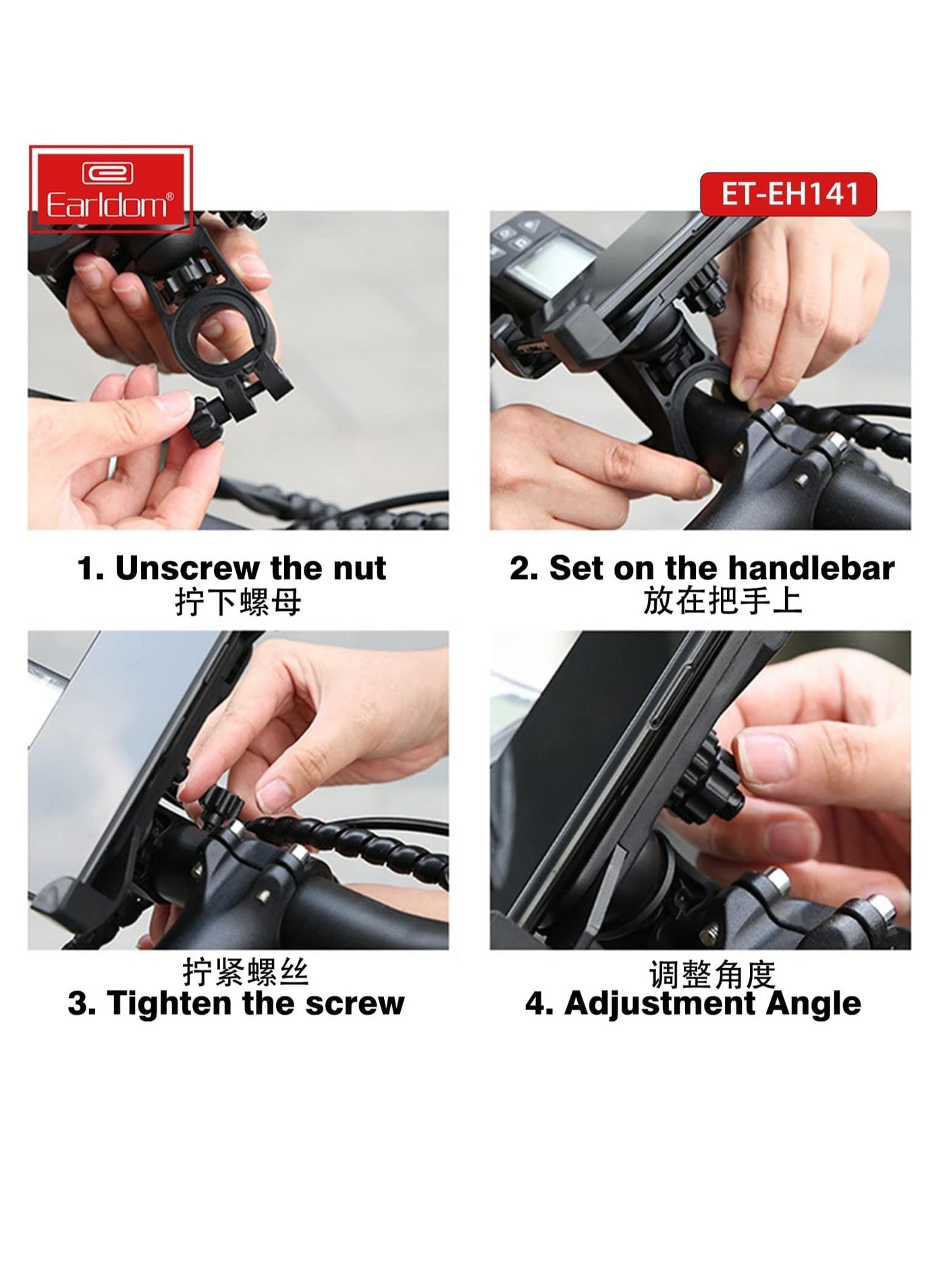 Earldom®

ET-EH141

1. Unscrew the nut
拧下螺母

2. Set on the handlebar
放在把手上

拧紧螺丝
3. Tighten the screw

调整角度
4. Adjustment Angle